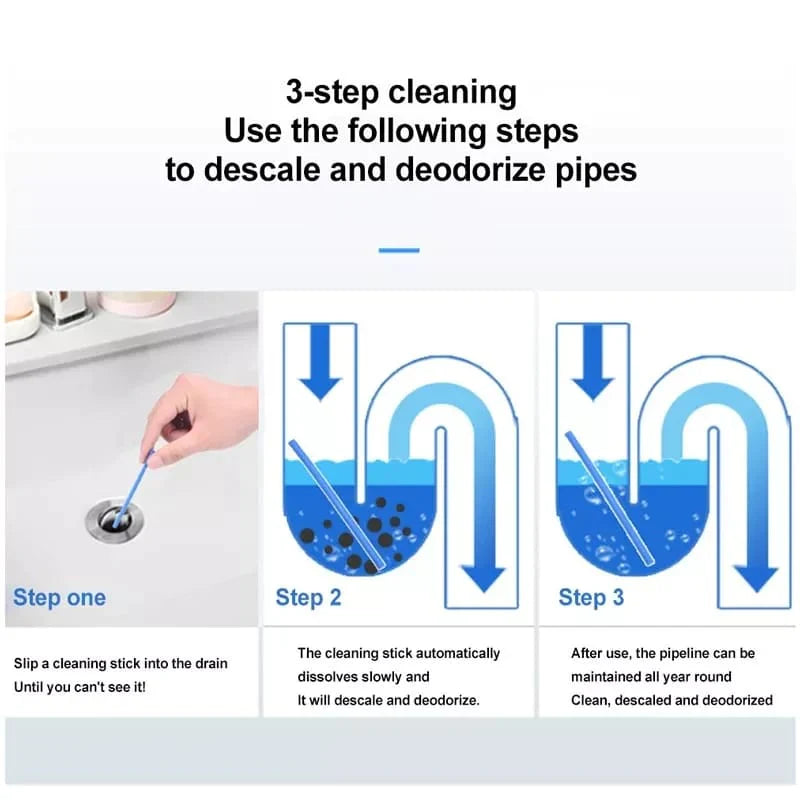 3-step cleaning
Use the following steps
to descale and deodorize pipes

Step one

Slip a cleaning stick into the drain
Until you can't see it!

Step 2

The cleaning stick automatically
dissolves slowly and
It will descale and deodorize.

Step 3

After use, the pipeline can be
maintained all year round
Clean, descaled and deodorized