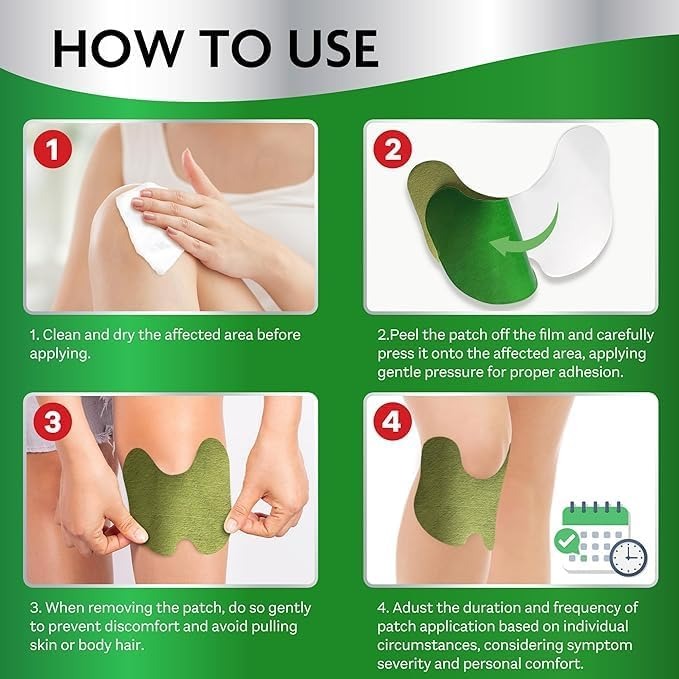 HOW TO USE

1

1. Clean and dry the affected area before applying.

2

2.Peel the patch off the film and carefully press it onto the affected area, applying gentle pressure for proper adhesion.

3

3. When removing the patch, do so gently to prevent discomfort and avoid pulling skin or body hair.

4

4. Adust the duration and frequency of patch application based on individual circumstances, considering symptom severity and personal comfort.